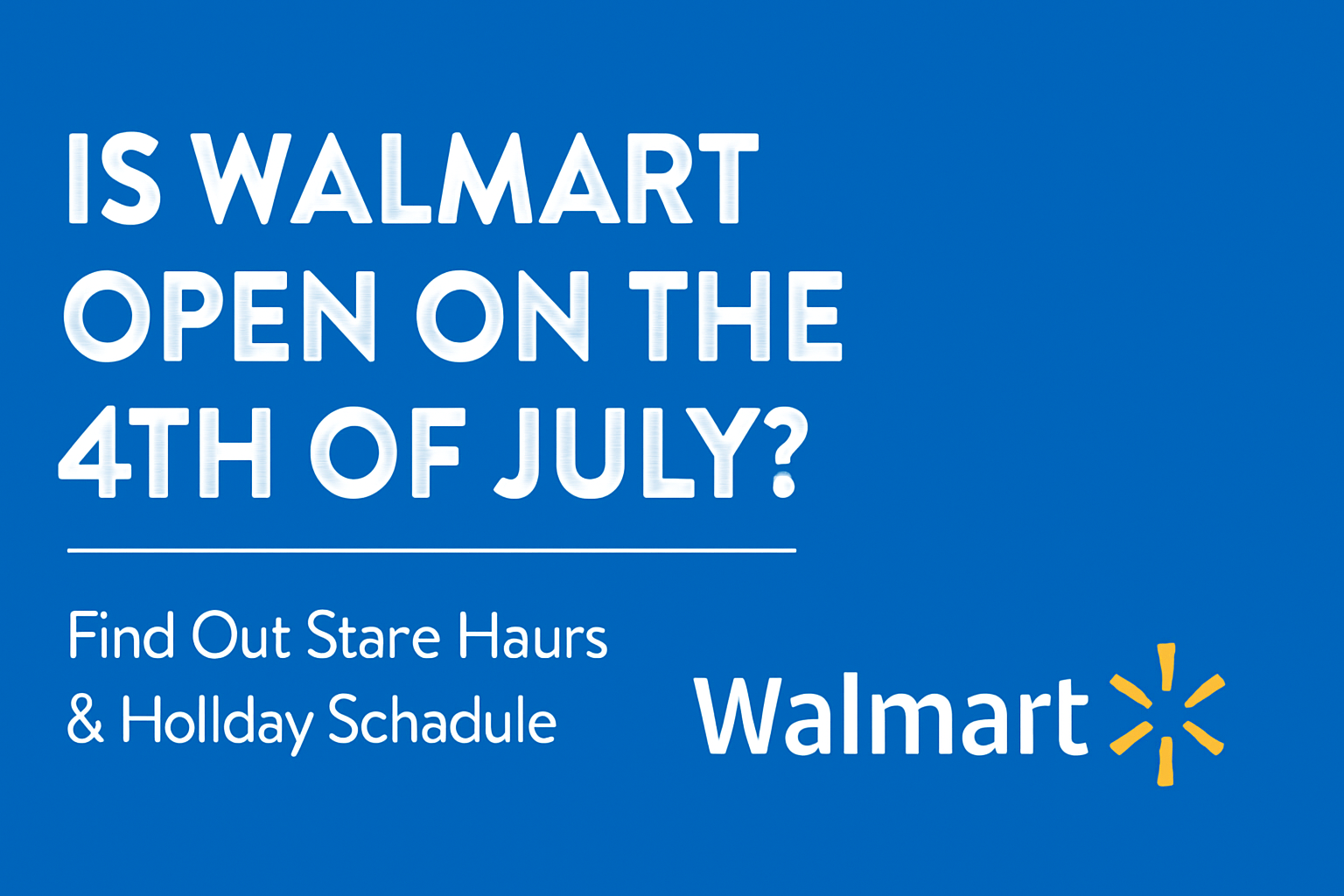 IS WALMART OPEN ON THE 4TH OF JULY?

Find Out Stare Haurs & Hollday Schadule

Walmart